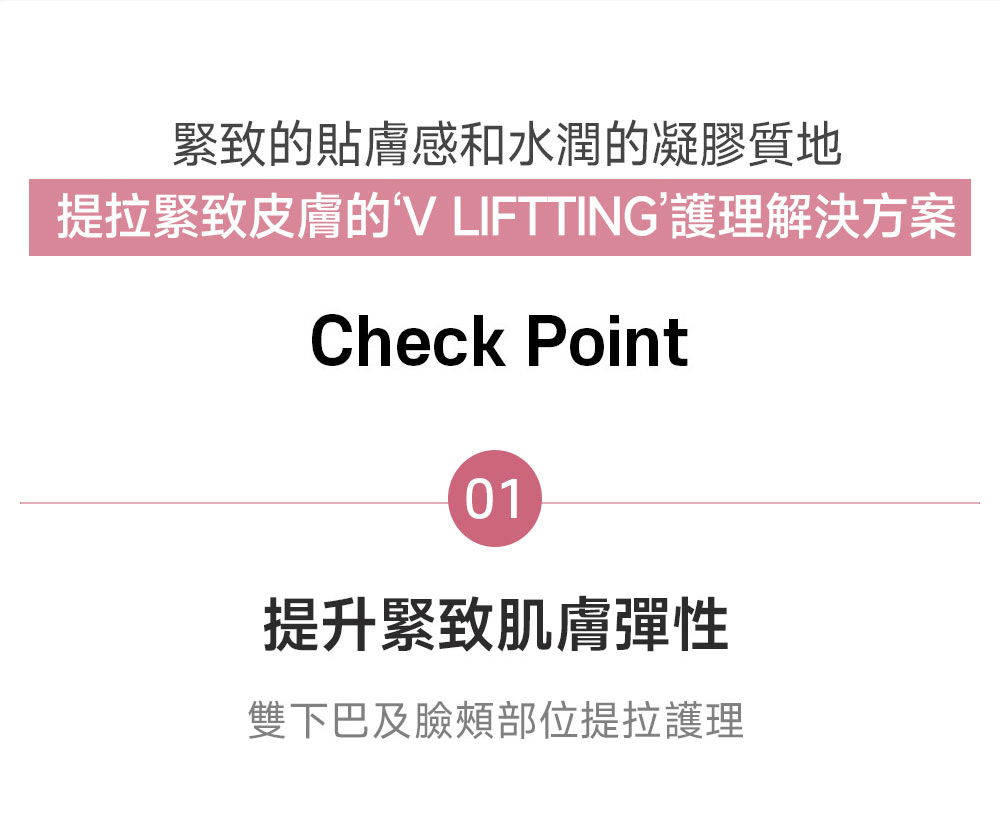 緊致的貼膚感和水潤的凝膠質地
提拉緊致皮膚的'V LIFTTING'護理解決方案

Check Point

01

提升緊致肌膚彈性

雙下巴及臉頰部位提拉護理